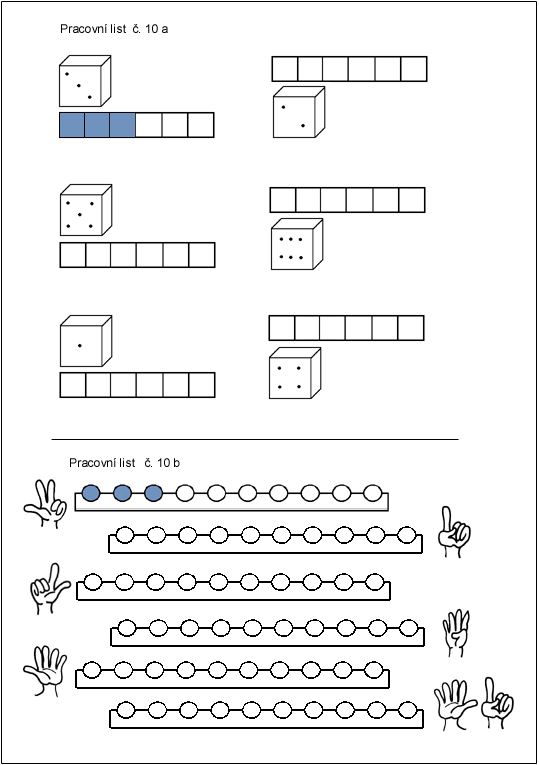 Pracovní list č. 10 a

Pracovní list č. 10 b