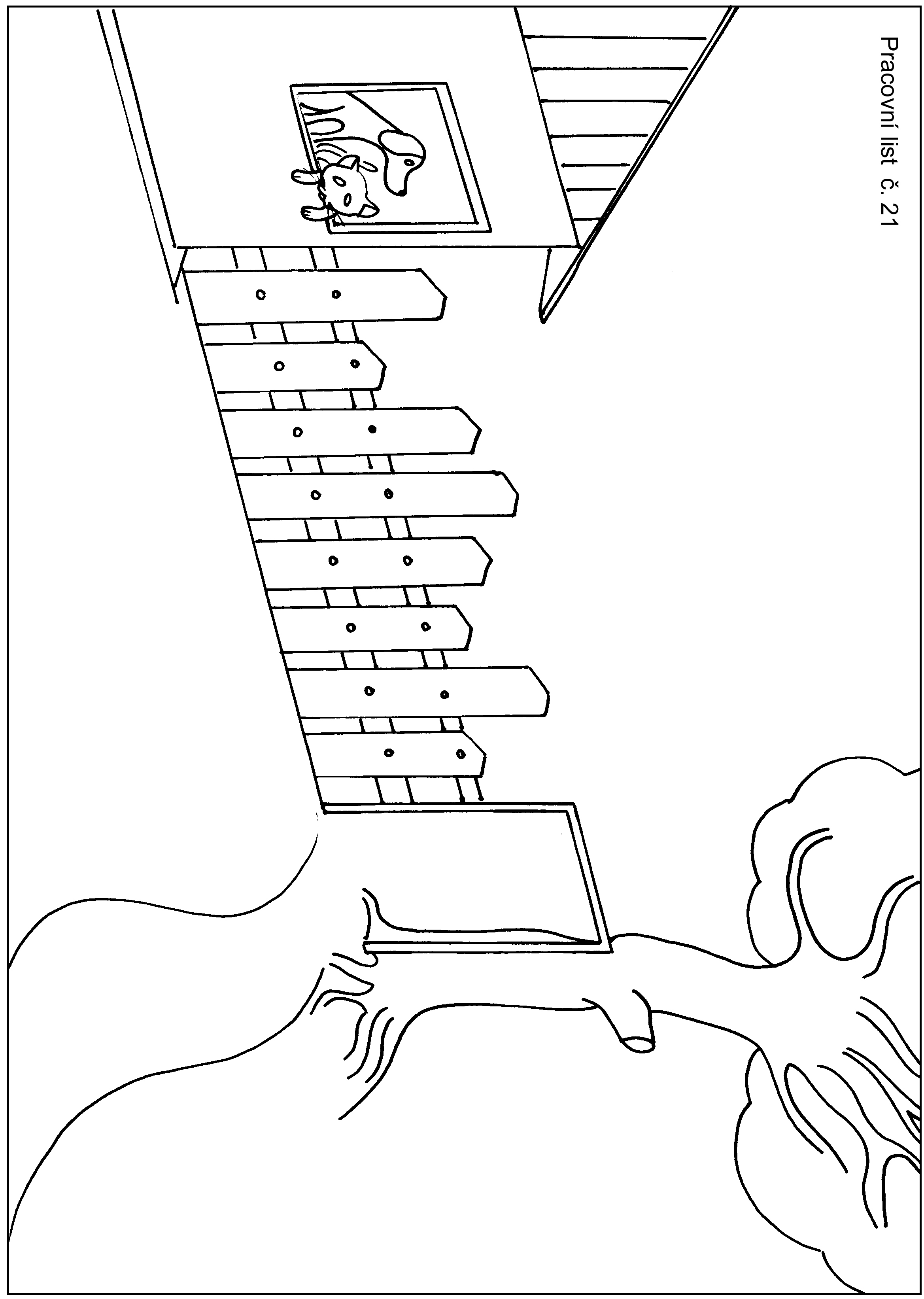 Pracovní list č. 21